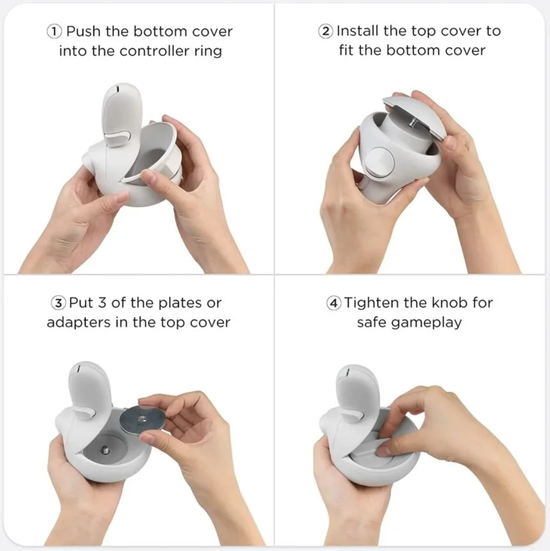 ① Push the bottom cover into the controller ring

② Install the top cover to fit the bottom cover

③ Put 3 of the plates or adapters in the top cover

④ Tighten the knob for safe gameplay